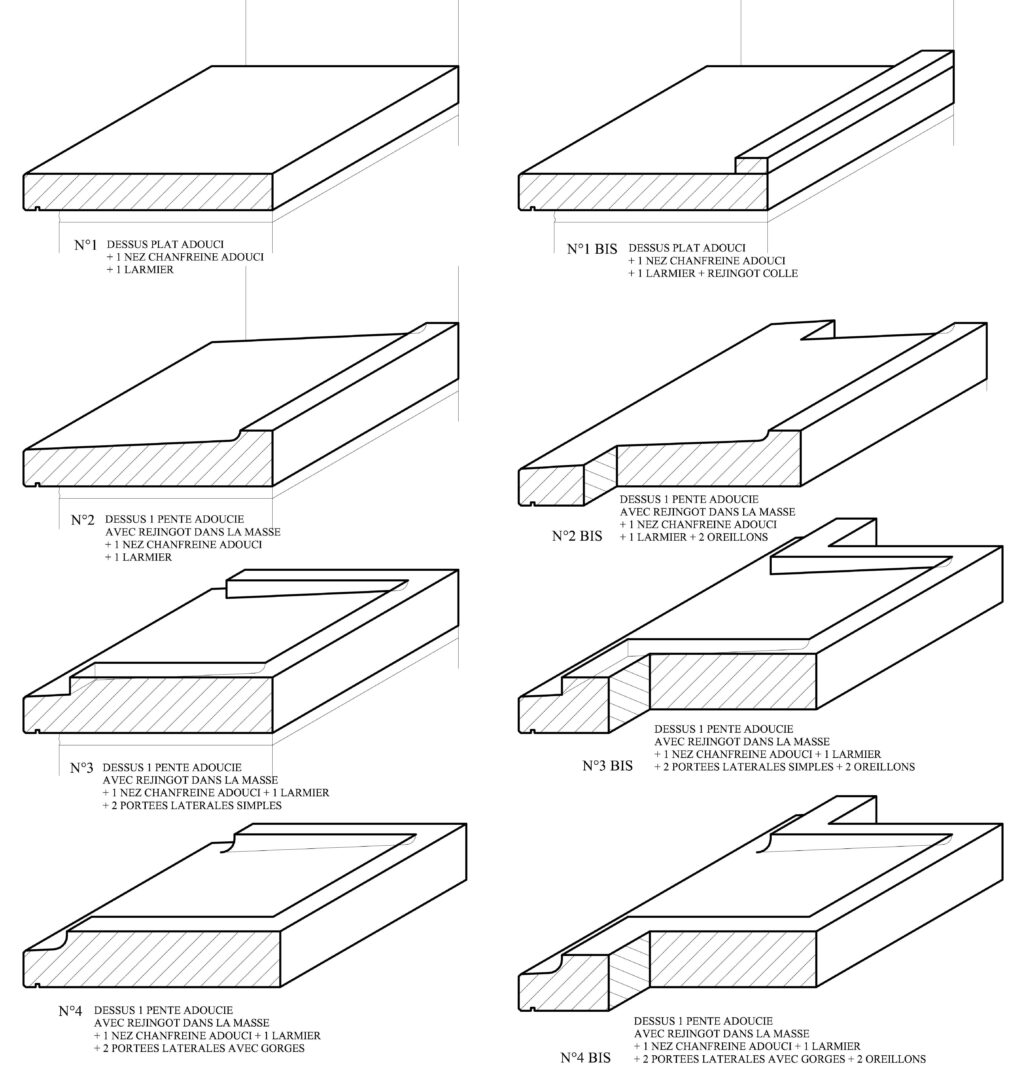 N°1 DESSUS PLAT ADOUCI
+ 1 NEZ CHANFREINE ADOUCI
+ 1 LARMIER

N°1 BIS DESSUS PLAT ADOUCI
+ 1 NEZ CHANFREINE ADOUCI
+ 1 LARMIER + REJINGOT COLLE

N°2 DESSUS 1 PENTE ADOUCIE
AVEC REJINGOT DANS LA MASSE
+ 1 NEZ CHANFREINE ADOUCI
+ 1 LARMIER

N°2 BIS DESSUS 1 PENTE ADOUCIE
AVEC REJINGOT DANS LA MASSE
+ 1 NEZ CHANFREINE ADOUCI
+ 1 LARMIER + 2 OREILLONS

N°3 DESSUS 1 PENTE ADOUCIE
AVEC REJINGOT DANS LA MASSE
+ 1 NEZ CHANFREINE ADOUCI + 1 LARMIER
+ 2 PORTEES LATERALES SIMPLES

N°3 BIS DESSUS 1 PENTE ADOUCIE
AVEC REJINGOT DANS LA MASSE
+ 1 NEZ CHANFREINE ADOUCI + 1 LARMIER
+ 2 PORTEES LATERALES SIMPLES + 2 OREILLONS

N°4 DESSUS 1 PENTE ADOUCIE
AVEC REJINGOT DANS LA MASSE
+ 1 NEZ CHANFREINE ADOUCI + 1 LARMIER
+ 2 PORTEES LATERALES AVEC GORGES

N°4 BIS DESSUS 1 PENTE ADOUCIE
AVEC REJINGOT DANS LA MASSE
+ 1 NEZ CHANFREINE ADOUCI + 1 LARMIER
+ 2 PORTEES LATERALES AVEC GORGES + 2 OREILLONS